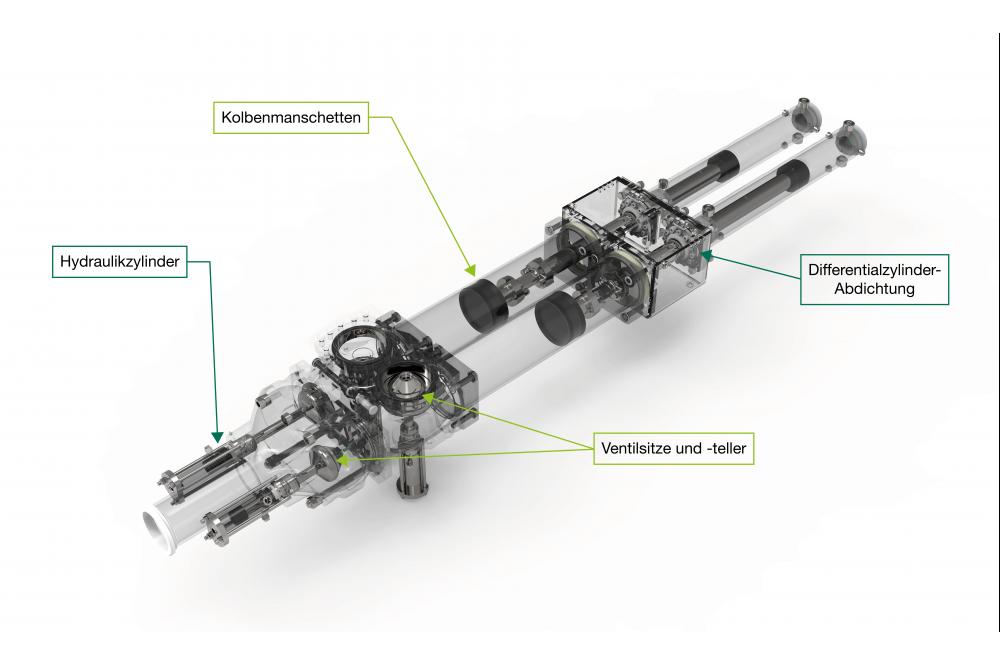 Kolbenmanschetten

Hydraulikzylinder

Differentialzylinder-Abdichtung

Ventilsitze und -teller